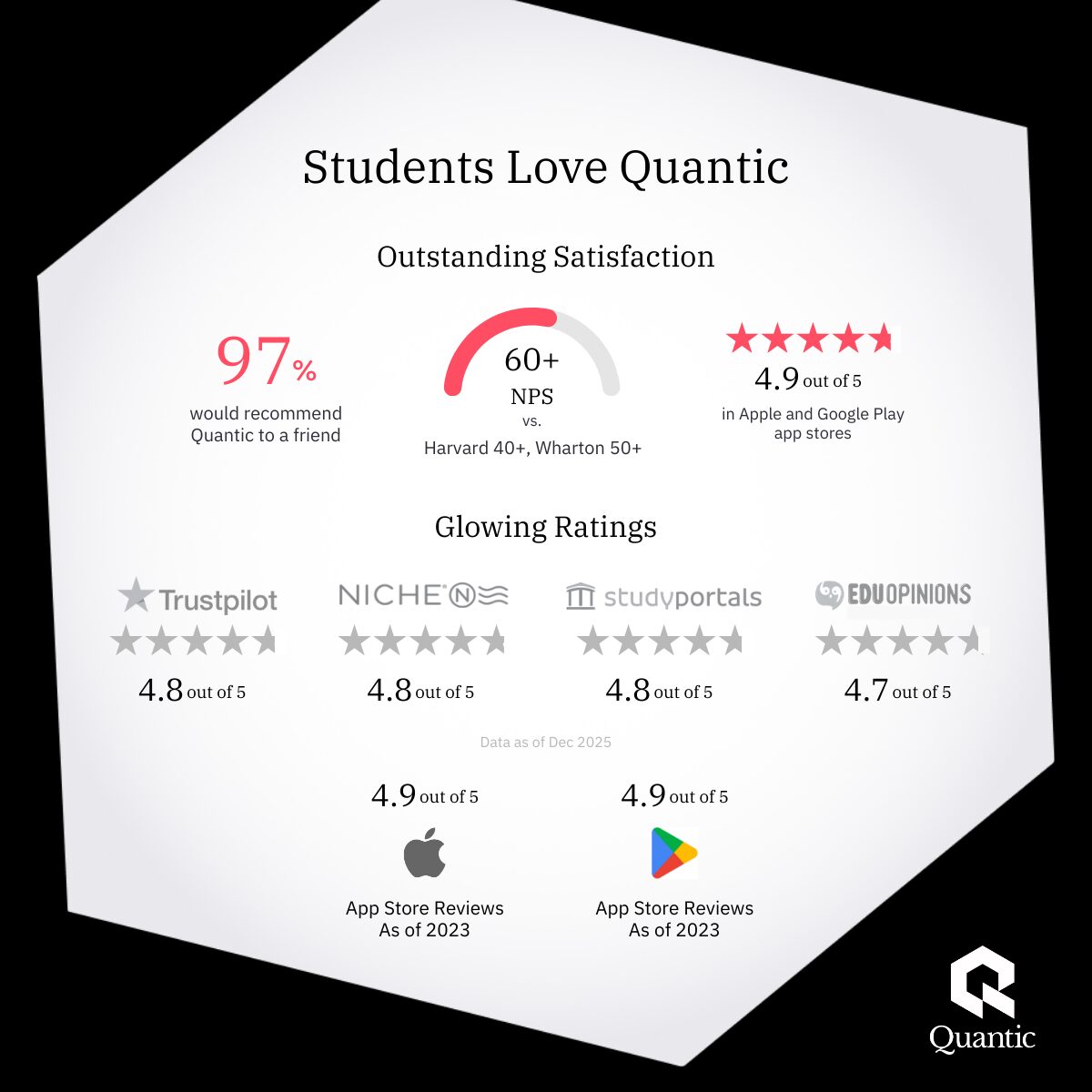 Students Love Quantic

Outstanding Satisfaction

97%
would recommend Quantic to a friend

60+
NPS
vs.
Harvard 40+, Wharton 50+

4.9 out of 5
in Apple and Google Play app stores

Glowing Ratings

Trustpilot
4.8 out of 5

NICHE
4.8 out of 5

studyportals
4.8 out of 5

EDUOPINIONS
4.7 out of 5

Data as of Dec 2025

4.9 out of 5
App Store Reviews
As of 2023

4.9 out of 5
App Store Reviews
As of 2023

Quantic